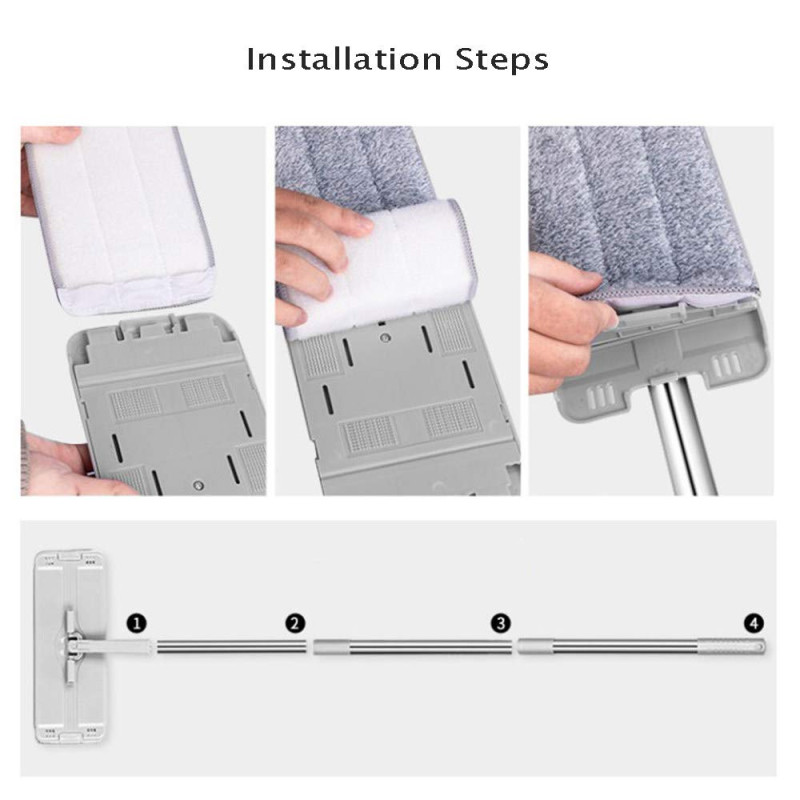 Installation Steps

1

2

3

4